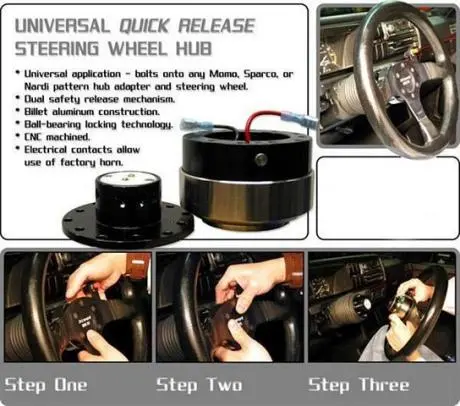 UNIVERSAL QUICK RELEASE STEERING WHEEL HUB

• Universal application - bolts onto any Momo, Sparco, or Nardi pattern hub adapter and steering wheel.
• Dual safety release mechanism.
• Billet aluminum construction.
• Ball-bearing locking technology.
• CNC machined.
• Electrical contacts allow use of factory horn.

Step One

Step Two

Step Three